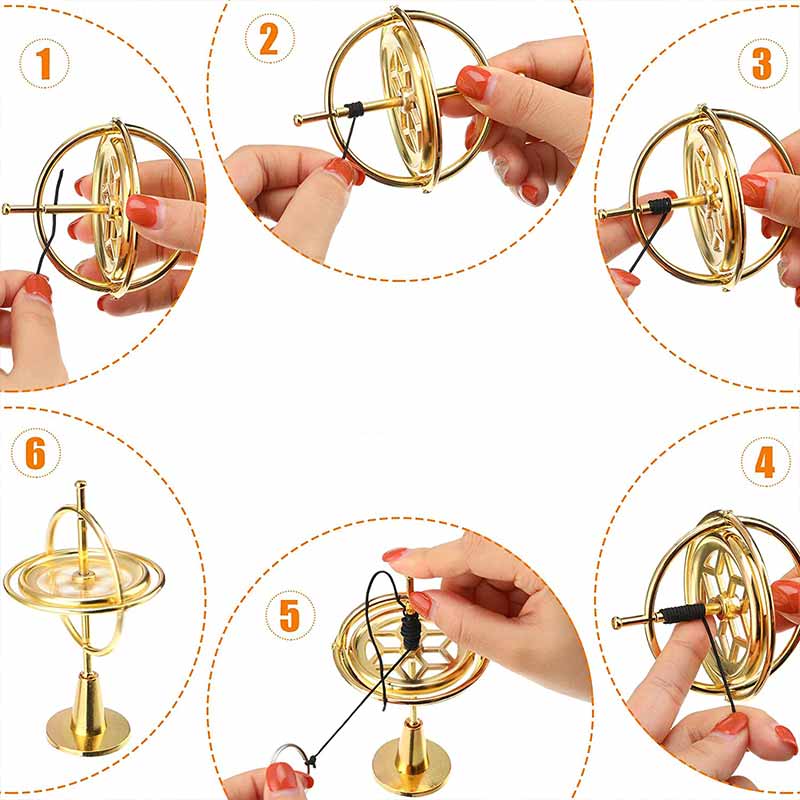 1

2

3

6

5

4