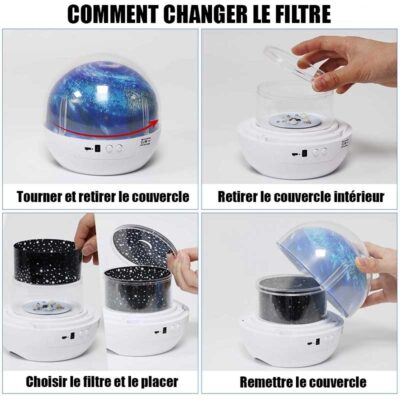 COMMENT CHANGER LE FILTRE

Tourner et retirer le couvercle

Retirer le couvercle intérieur

Choisir le filtre et le placer

Remettre le couvercle